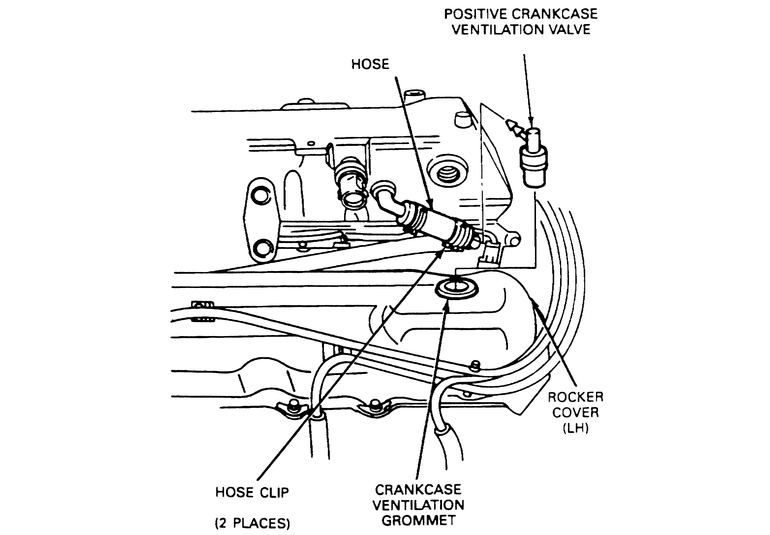 POSITIVE CRANKCASE VENTILATION VALVE

HOSE

ROCKER COVER (LH)

HOSE CLIP

(2 PLACES)

CRANKCASE VENTILATION GROMMET