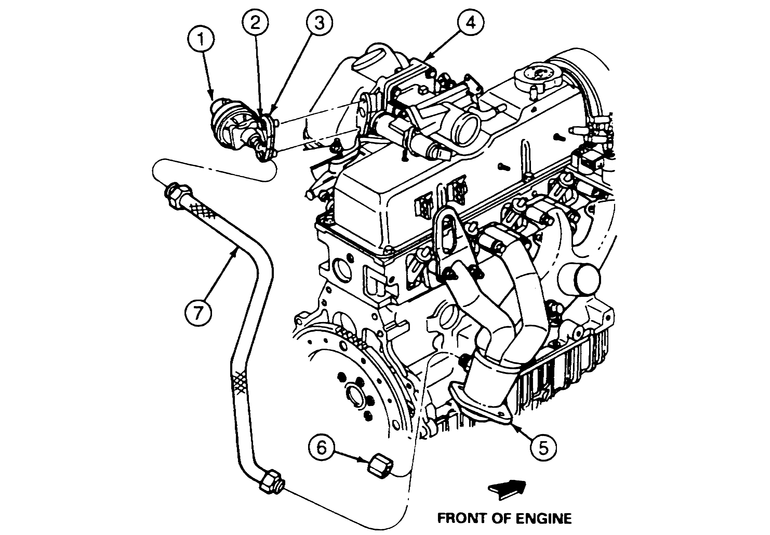 1
2
3
4
7
6
5
FRONT OF ENGINE