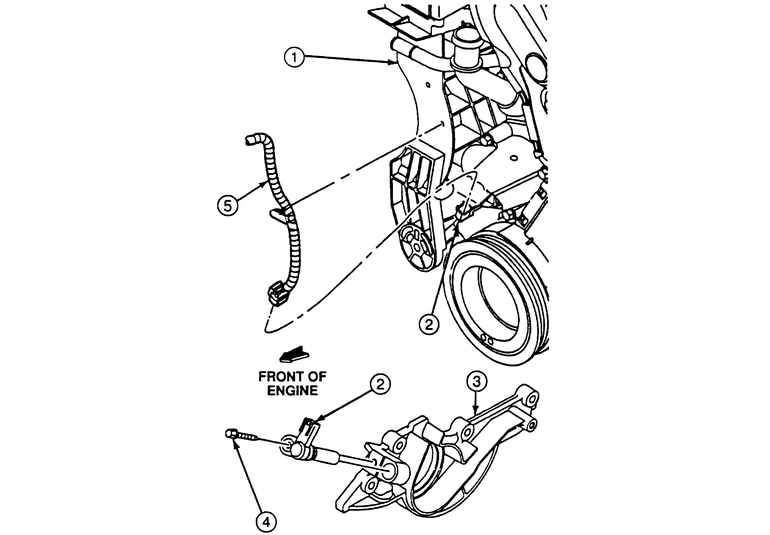 1

5

2

FRONT OF ENGINE

2

3

4