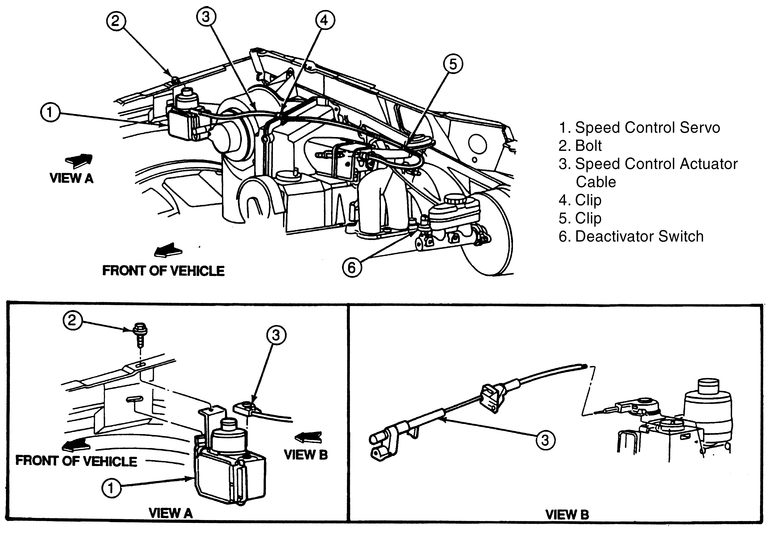 2
3
4
5
1
VIEW A
FRONT OF VEHICLE
6

1. Speed Control Servo
2. Bolt
3. Speed Control Actuator Cable
4. Clip
5. Clip
6. Deactivator Switch

2
3
FRONT OF VEHICLE
VIEW B
1
VIEW A

3
VIEW B