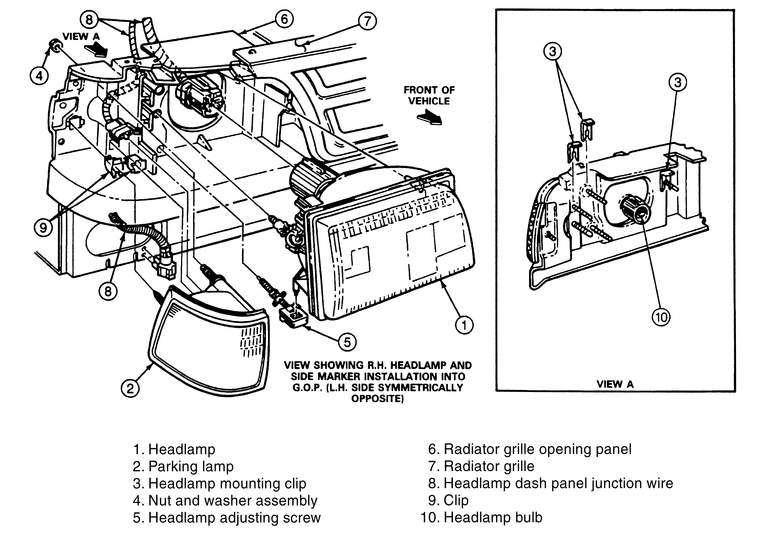 8
6
7
VIEW A
4
FRONT OF VEHICLE
9
8
5
1
2
VIEW SHOWING R.H. HEADLAMP AND SIDE MARKER INSTALLATION INTO G.O.P. (L.H. SIDE SYMMETRICALLY OPPOSITE)
3
3
10
VIEW A

1. Headlamp
2. Parking lamp
3. Headlamp mounting clip
4. Nut and washer assembly
5. Headlamp adjusting screw

6. Radiator grille opening panel
7. Radiator grille
8. Headlamp dash panel junction wire
9. Clip
10. Headlamp bulb