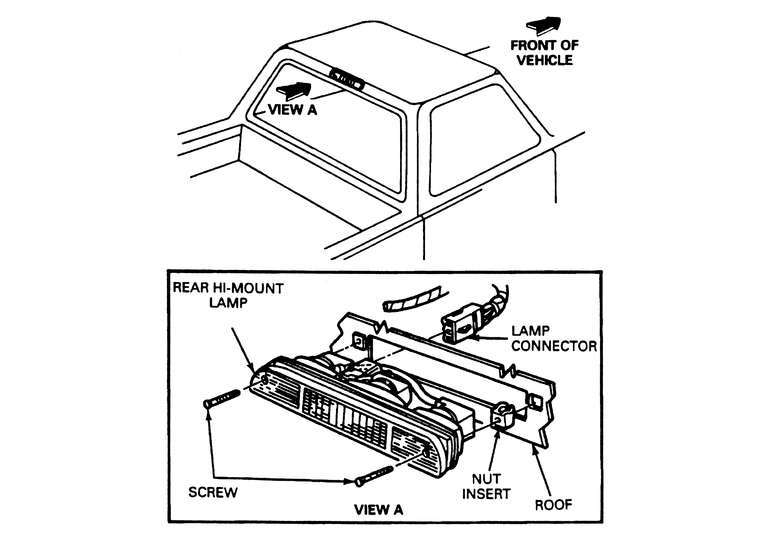 FRONT OF VEHICLE

VIEW A

REAR HI-MOUNT LAMP

LAMP CONNECTOR

SCREW

VIEW A

NUT INSERT

ROOF