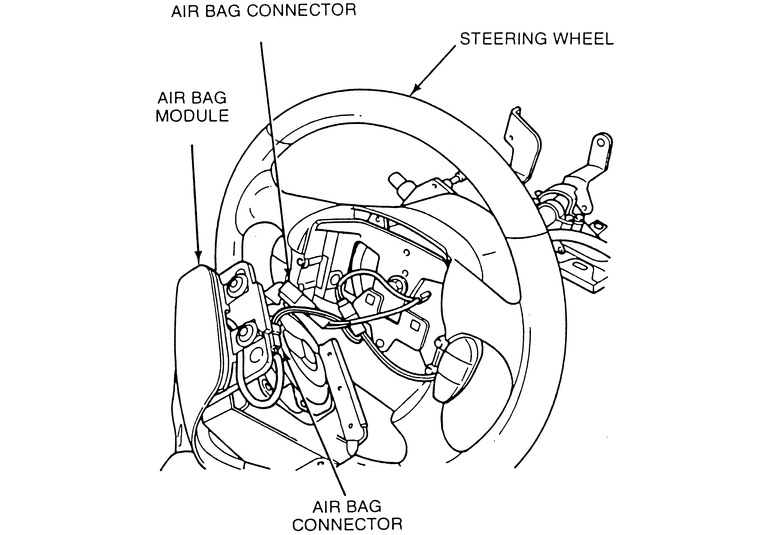 AIR BAG CONNECTOR

STEERING WHEEL

AIR BAG MODULE

AIR BAG CONNECTOR