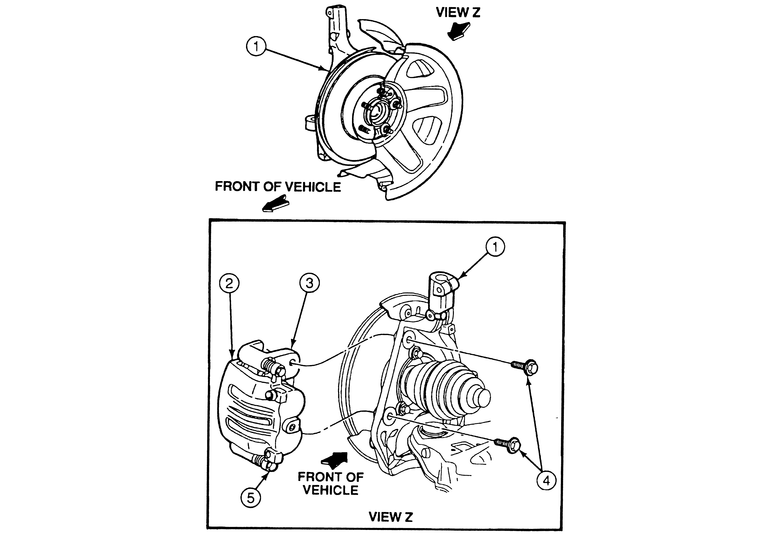 VIEW Z

1

FRONT OF VEHICLE

1

2

3

4

5

FRONT OF VEHICLE

VIEW Z