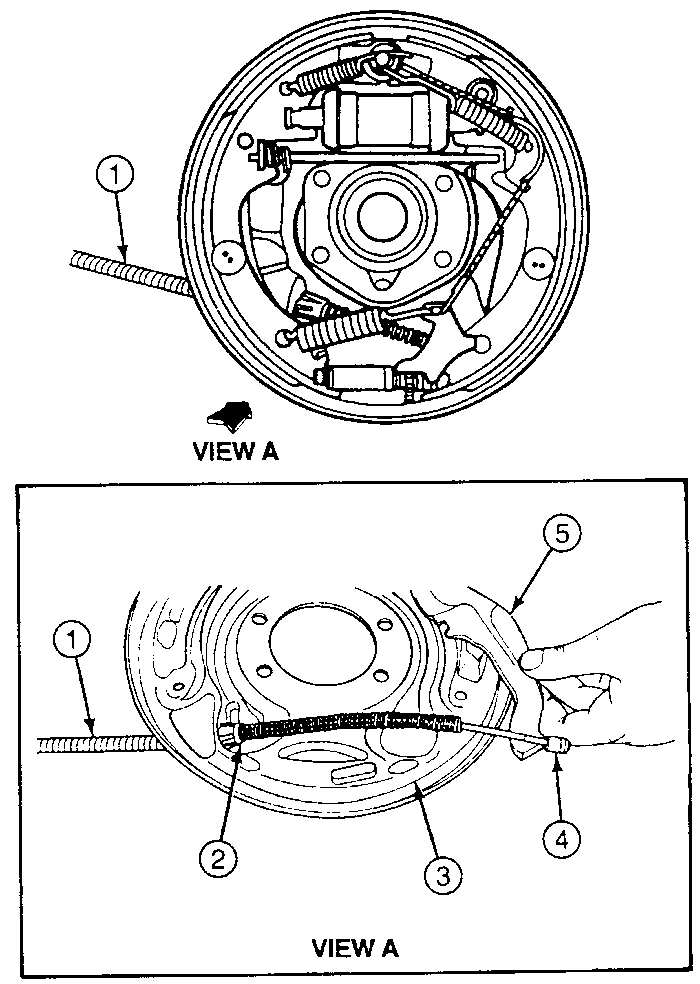 1

VIEW A

5

1

2

3

4

VIEW A