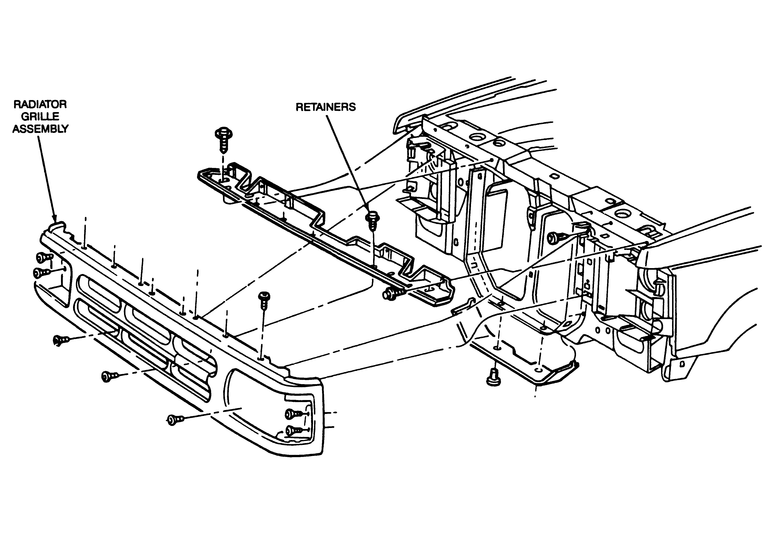 RADIATOR GRILLE ASSEMBLY

RETAINERS