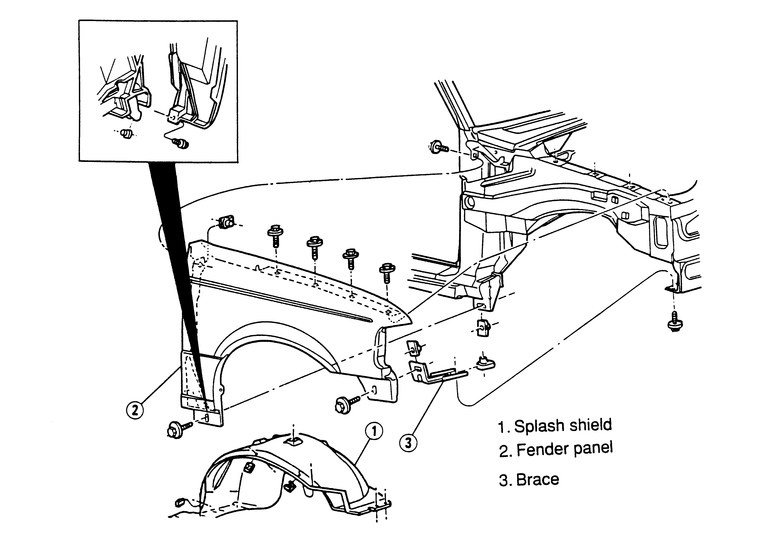 2

1

3

1. Splash shield
2. Fender panel
3. Brace