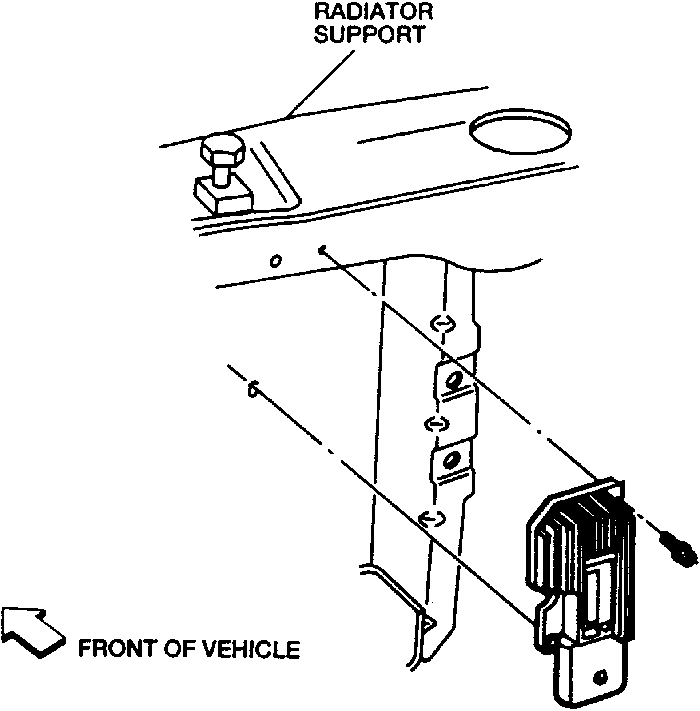 RADIATOR SUPPORT

FRONT OF VEHICLE