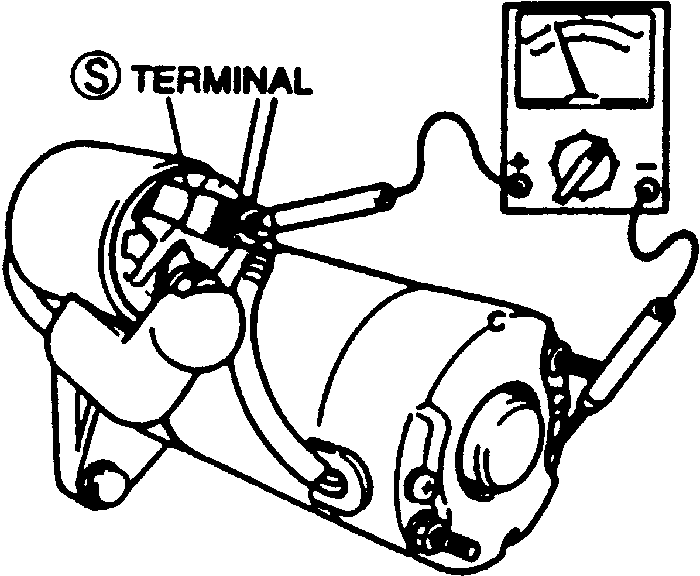 S TERMINAL

+

−