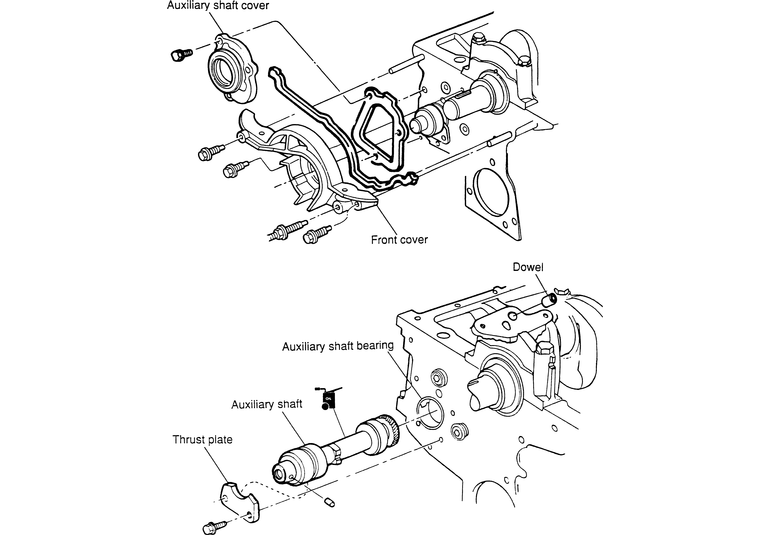 Auxiliary shaft cover

Front cover

Dowel

Auxiliary shaft bearing

Auxiliary shaft

Thrust plate