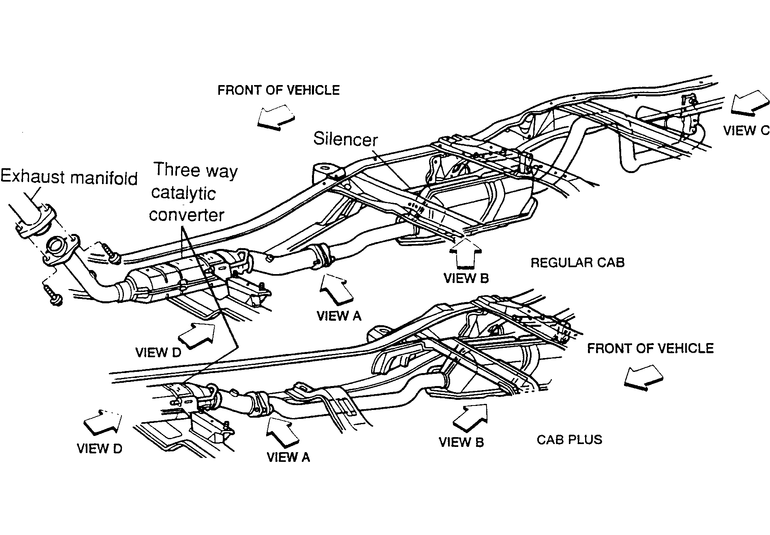 FRONT OF VEHICLE

VIEW C

Silencer

Exhaust manifold

Three way catalytic converter

REGULAR CAB

VIEW B

VIEW A

VIEW D

FRONT OF VEHICLE

VIEW D

VIEW A

VIEW B

CAB PLUS