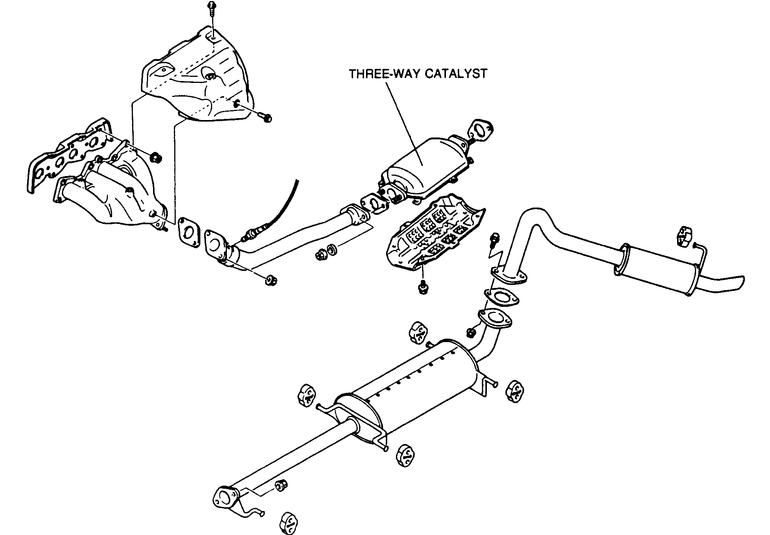 THREE-WAY CATALYST