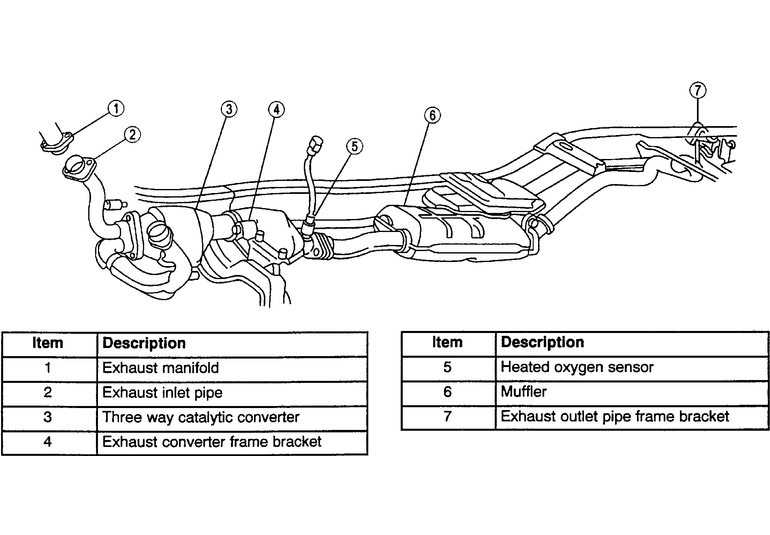 1
2
3
4
5
6
7

| Item | Description |
|---|---|
| 1 | Exhaust manifold |
| 2 | Exhaust inlet pipe |
| 3 | Three way catalytic converter |
| 4 | Exhaust converter frame bracket |

| Item | Description |
|---|---|
| 5 | Heated oxygen sensor |
| 6 | Muffler |
| 7 | Exhaust outlet pipe frame bracket |