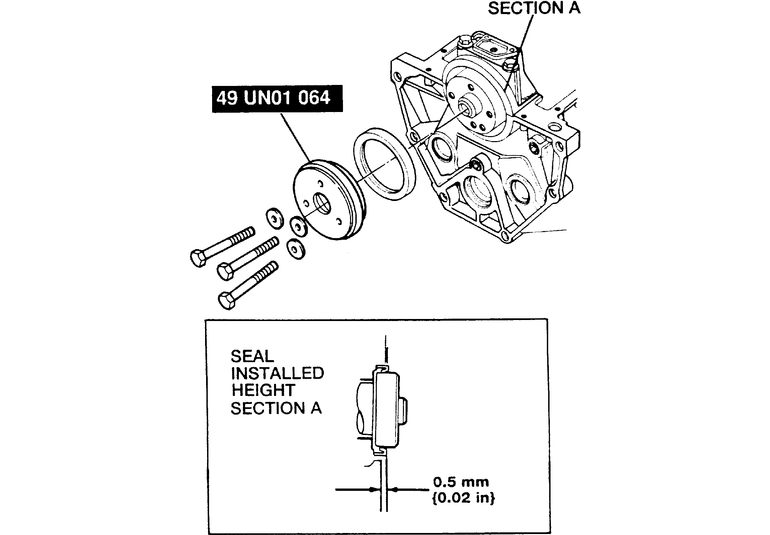 SECTION A

49 UN01 064

SEAL
INSTALLED
HEIGHT
SECTION A

0.5 mm
{0.02 in}