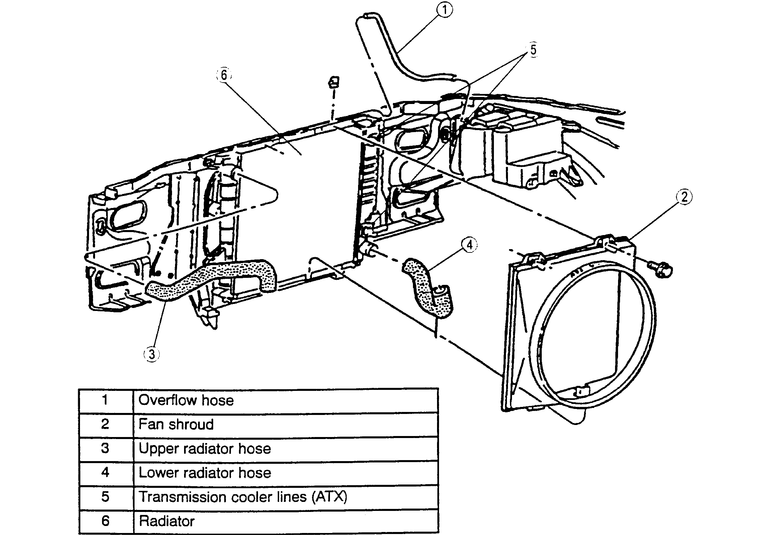 1
5
6
2
4
3

| 1 | Overflow hose |
|---|---|
| 2 | Fan shroud |
| 3 | Upper radiator hose |
| 4 | Lower radiator hose |
| 5 | Transmission cooler lines (ATX) |
| 6 | Radiator |