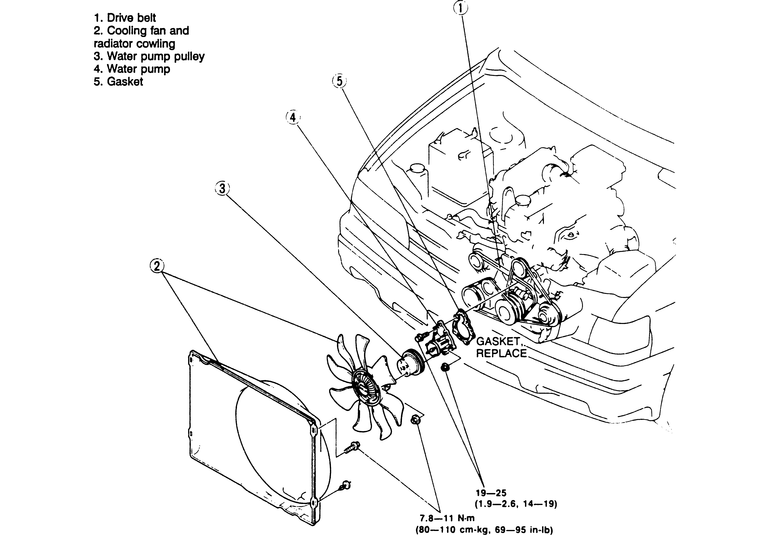 1. Drive belt
2. Cooling fan and radiator cowling
3. Water pump pulley
4. Water pump
5. Gasket

1

5

4

3

2

GASKET, REPLACE

19—25
(1.9—2.6, 14—19)

7.8—11 N·m
(80—110 cm-kg, 69—95 in-lb)