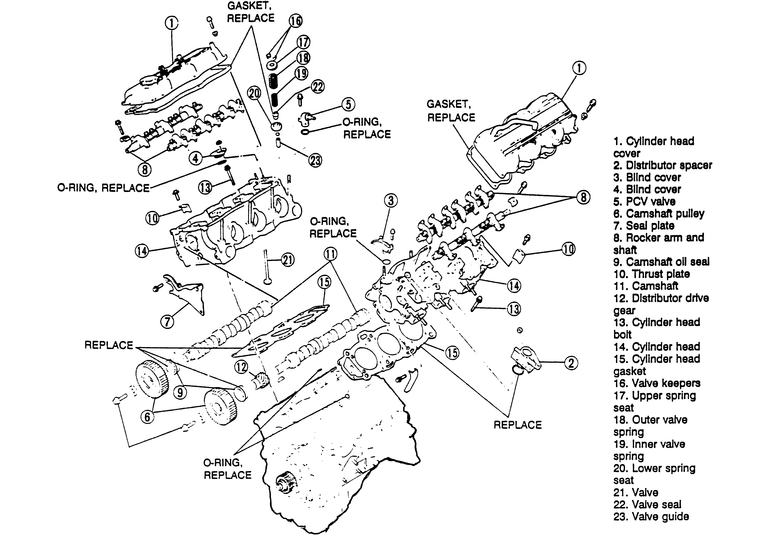 GASKET, REPLACE

1
16
17
18
19
22
20
5
O-RING, REPLACE
23
8
4
O-RING, REPLACE
13
10
14
21
7
11
15
REPLACE
12
9
6
O-RING, REPLACE
GASKET, REPLACE
1
8
3
O-RING, REPLACE
10
14
13
15
2
REPLACE

1. Cylinder head cover
2. Distributor spacer
3. Blind cover
4. Blind cover
5. PCV valve
6. Camshaft pulley
7. Seal plate
8. Rocker arm and shaft
9. Camshaft oil seal
10. Thrust plate
11. Camshaft
12. Distributor drive gear
13. Cylinder head bolt
14. Cylinder head
15. Cylinder head gasket
16. Valve keepers
17. Upper spring seat
18. Outer valve spring
19. Inner valve spring
20. Lower spring seat
21. Valve
22. Valve seal
23. Valve guide