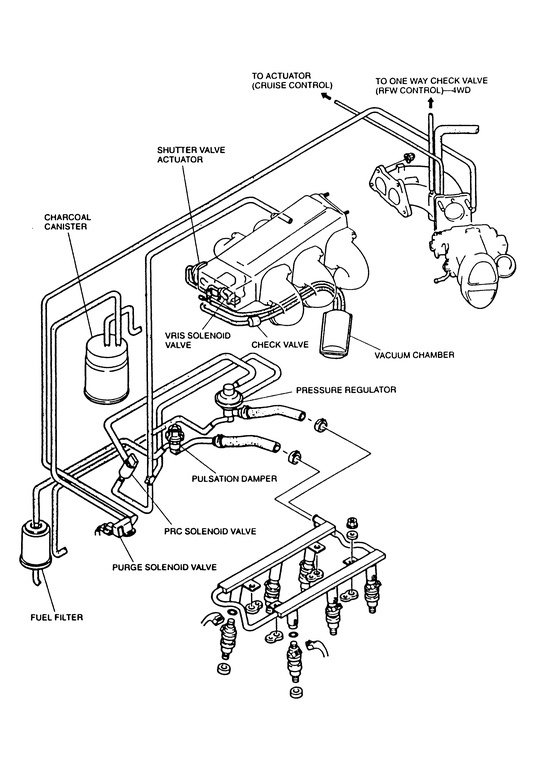 TO ACTUATOR
(CRUISE CONTROL)

TO ONE WAY CHECK VALVE
(RFW CONTROL)—4WD

SHUTTER VALVE
ACTUATOR

CHARCOAL
CANISTER

VRIS SOLENOID
VALVE

CHECK VALVE

VACUUM CHAMBER

PRESSURE REGULATOR

PULSATION DAMPER

PRC SOLENOID VALVE

PURGE SOLENOID VALVE

FUEL FILTER