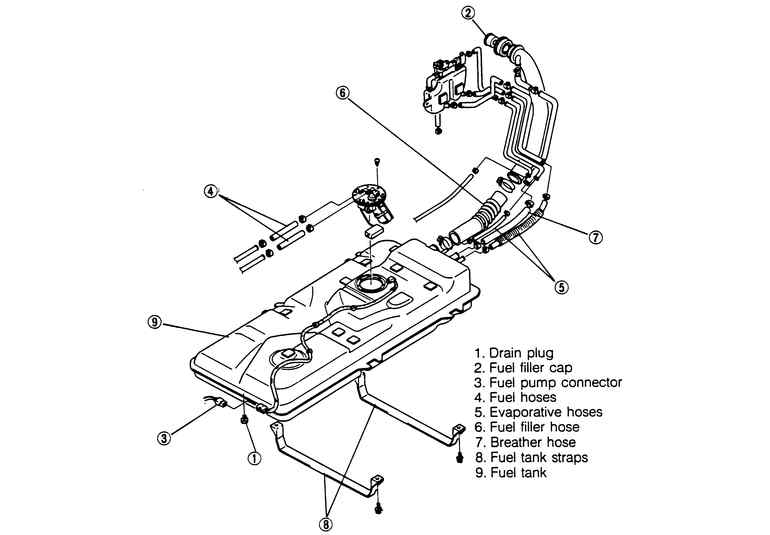 2

6

4

7

5

9

3

1

8

1. Drain plug
2. Fuel filler cap
3. Fuel pump connector
4. Fuel hoses
5. Evaporative hoses
6. Fuel filler hose
7. Breather hose
8. Fuel tank straps
9. Fuel tank