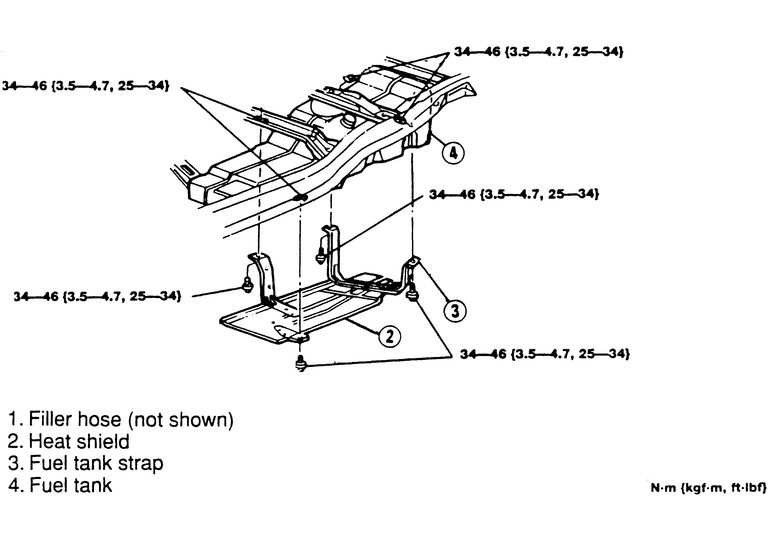 34—46 {3.5—4.7, 25—34}

34—46 {3.5—4.7, 25—34}

4

34—46 {3.5—4.7, 25—34}

34—46 {3.5—4.7, 25—34}

3

2

34—46 {3.5—4.7, 25—34}

1. Filler hose (not shown)
2. Heat shield
3. Fuel tank strap
4. Fuel tank

N·m {kgf·m, ft·lbf}