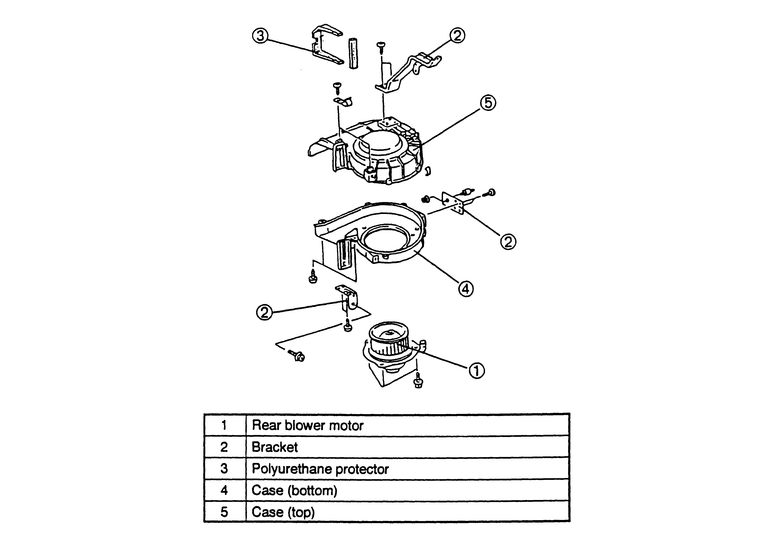 ③
②
⑤
②
④
②
①

| 1 | Rear blower motor |
|---|---|
| 2 | Bracket |
| 3 | Polyurethane protector |
| 4 | Case (bottom) |
| 5 | Case (top) |