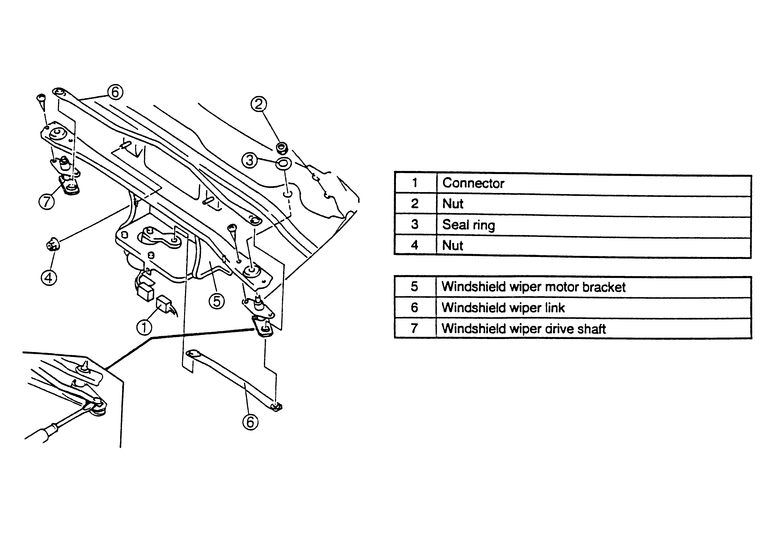 6
2
3
7
4
5
1
6

| 1 | Connector |
|---|---|
| 2 | Nut |
| 3 | Seal ring |
| 4 | Nut |

| 5 | Windshield wiper motor bracket |
|---|---|
| 6 | Windshield wiper link |
| 7 | Windshield wiper drive shaft |