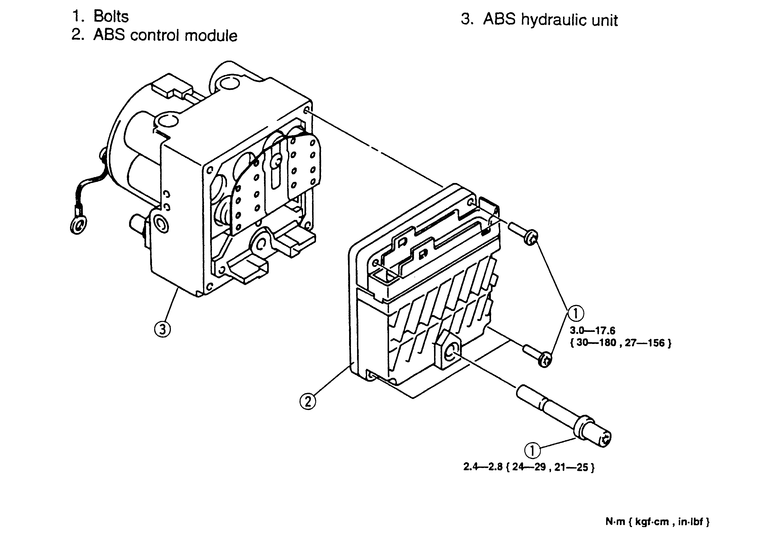 1. Bolts
2. ABS control module

3. ABS hydraulic unit

③

①
3.0—17.6
{ 30—180 , 27—156 }

②

①
2.4—2.8 { 24—29 , 21—25 }

N·m { kgf·cm , in·lbf }