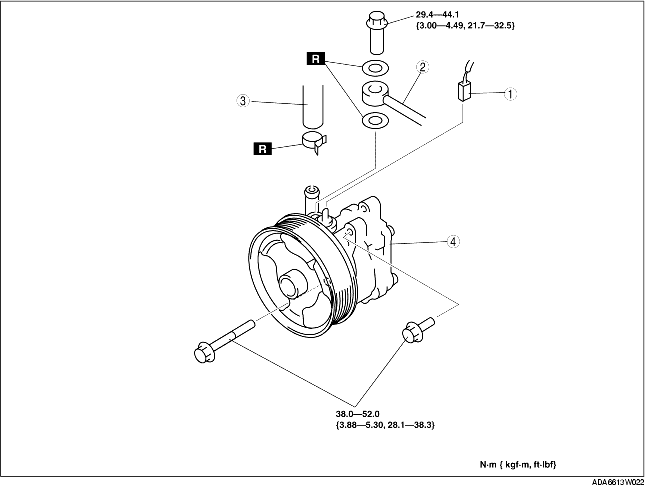 29.4—44.1
{3.00—4.49, 21.7—32.5}

R

2

1

3

R

4

38.0—52.0
{3.88—5.30, 28.1—38.3}

N·m { kgf·m, ft·lbf}

ADA6613W022