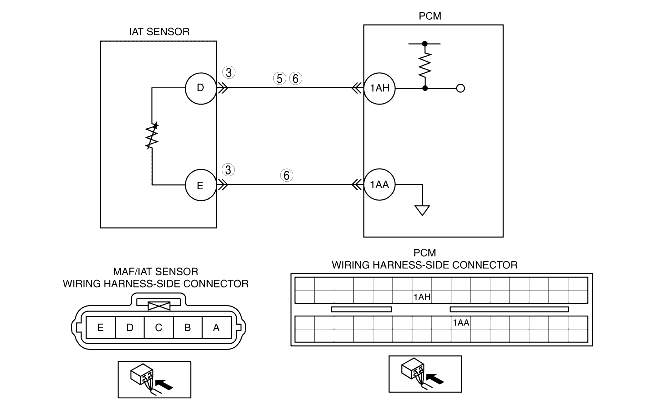 IAT SENSOR

PCM

D

③

⑤ ⑥

1AH

E

③

⑥

1AA

MAF/IAT SENSOR
WIRING HARNESS-SIDE CONNECTOR

E D C B A

PCM
WIRING HARNESS-SIDE CONNECTOR

1AH

1AA