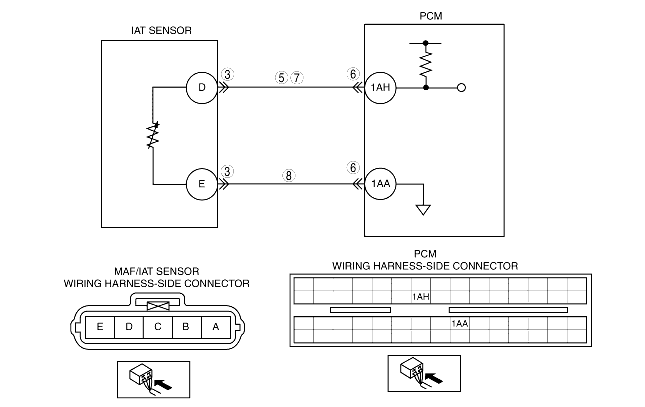 IAT SENSOR

PCM

D

3

5 7

6

1AH

E

3

8

6

1AA

MAF/IAT SENSOR
WIRING HARNESS-SIDE CONNECTOR

E D C B A

PCM
WIRING HARNESS-SIDE CONNECTOR

1AH

1AA