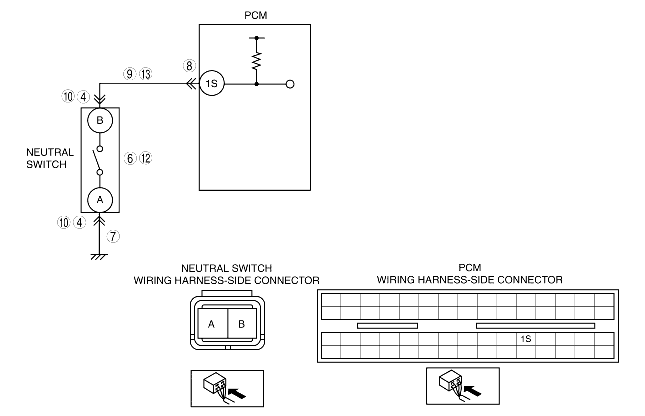 PCM

⑨ ⑬

⑧

1S

⑩ ④

B

NEUTRAL SWITCH

⑥ ⑫

A

⑩ ④

⑦

NEUTRAL SWITCH
WIRING HARNESS-SIDE CONNECTOR

A B

PCM
WIRING HARNESS-SIDE CONNECTOR

1S