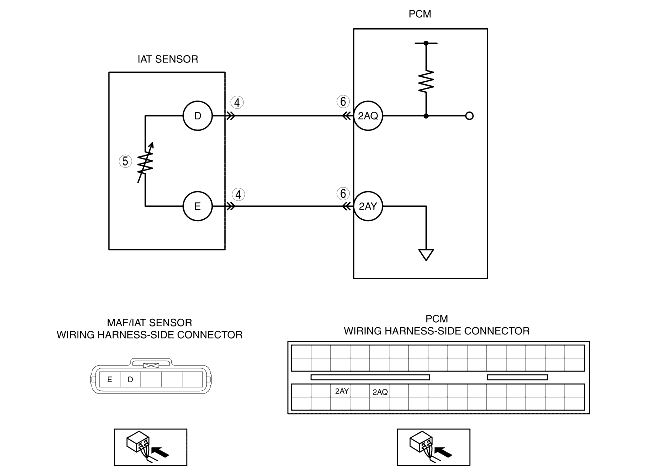 PCM

IAT SENSOR

D

④

⑥

2AQ

⑤

E

④

⑥

2AY

MAF/IAT SENSOR
WIRING HARNESS-SIDE CONNECTOR

E D

PCM
WIRING HARNESS-SIDE CONNECTOR

2AY 2AQ