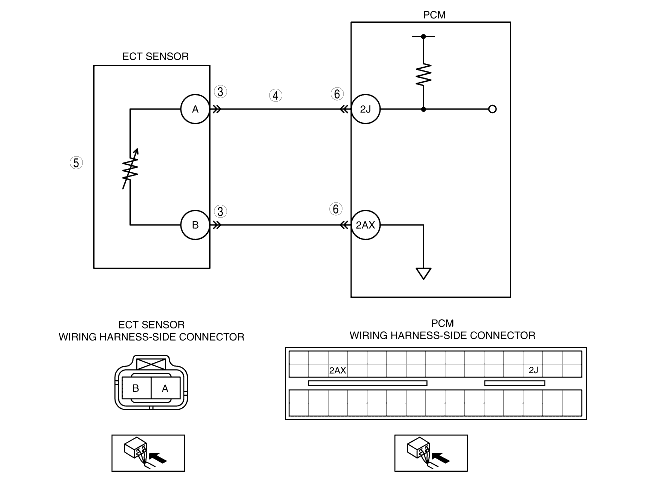 PCM

ECT SENSOR

A ③ ④ ⑥ 2J

⑤

B ③ ⑥ 2AX

ECT SENSOR
WIRING HARNESS-SIDE CONNECTOR

B A

PCM
WIRING HARNESS-SIDE CONNECTOR

2AX 2J