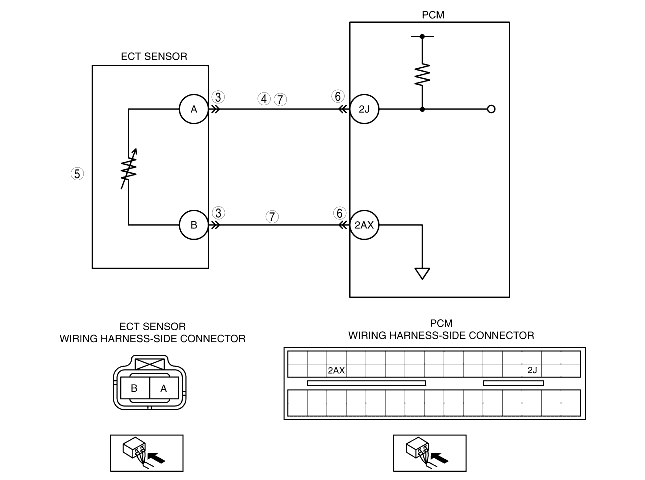 PCM

ECT SENSOR

A ③ ④ ⑦ ⑥ 2J

⑤

B ③ ⑦ ⑥ 2AX

ECT SENSOR
WIRING HARNESS-SIDE CONNECTOR

B A

PCM
WIRING HARNESS-SIDE CONNECTOR

2AX 2J