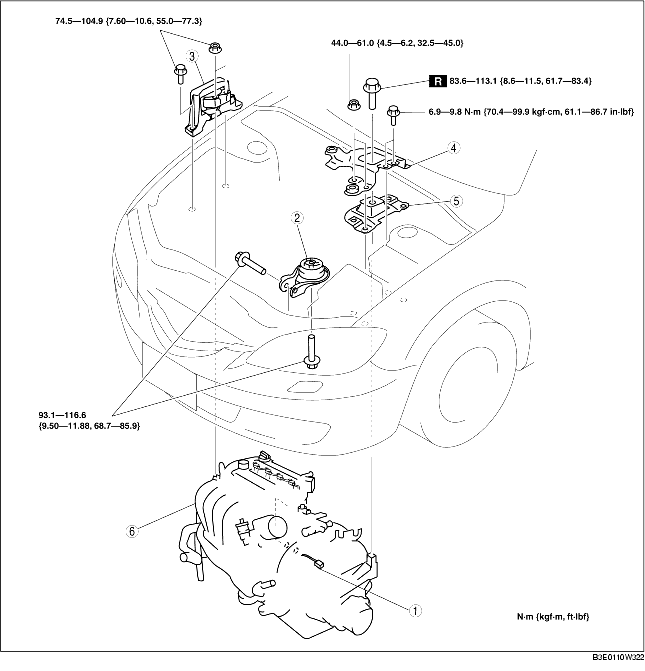 74.5—104.9 {7.60—10.6, 55.0—77.3}

3

44.0—61.0 {4.5—6.2, 32.5—45.0}

R 83.6—113.1 {8.6—11.5, 61.7—83.4}

6.9—9.8 N·m {70.4—99.9 kgf·cm, 61.1—86.7 in·lbf}

4

5

2

93.1—116.6 {9.50—11.88, 68.7—85.9}

6

1

N·m {kgf·m, ft·lbf}

B3E0110W322