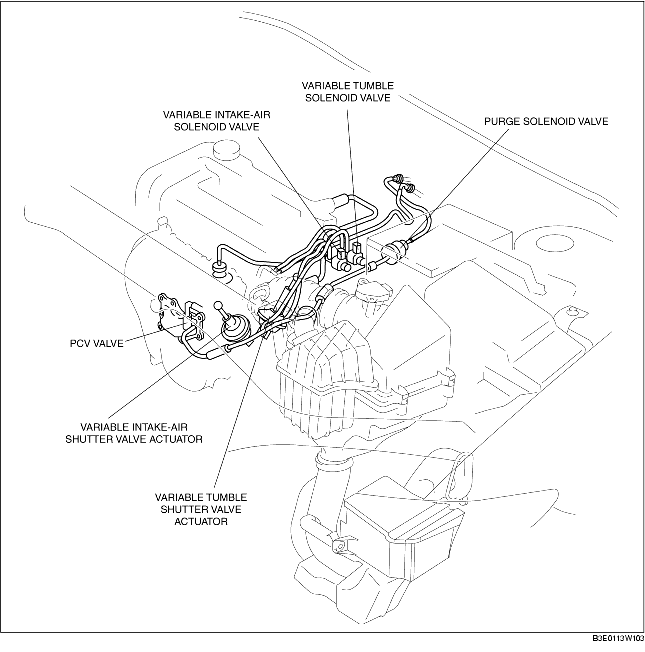 VARIABLE TUMBLE SOLENOID VALVE

VARIABLE INTAKE-AIR SOLENOID VALVE

PURGE SOLENOID VALVE

PCV VALVE

VARIABLE INTAKE-AIR SHUTTER VALVE ACTUATOR

VARIABLE TUMBLE SHUTTER VALVE ACTUATOR

B3E0113W103