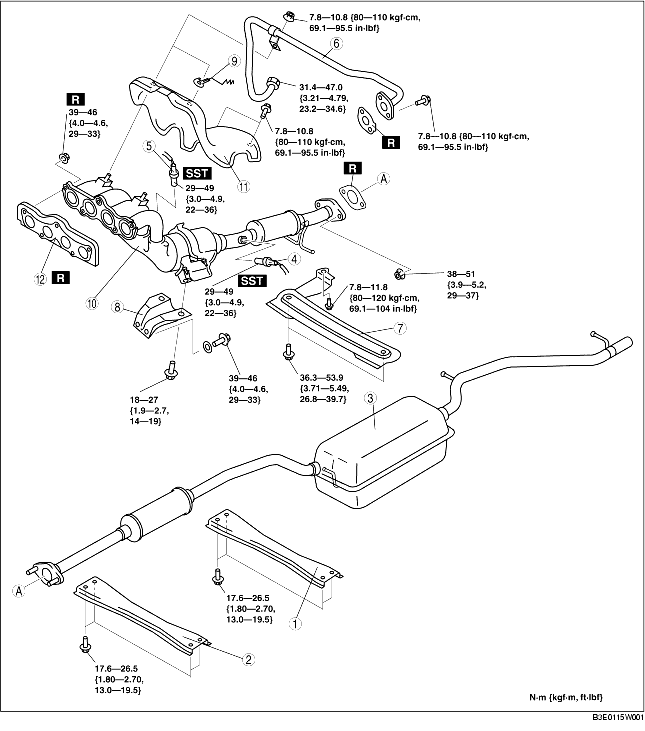 7.8—10.8 {80—110 kgf·cm, 69.1—95.5 in·lbf}

6

9

31.4—47.0 {3.21—4.79, 23.2—34.6}

R

39—46 {4.0—4.6, 29—33}

7.8—10.8 {80—110 kgf·cm, 69.1—95.5 in·lbf}

R

7.8—10.8 {80—110 kgf·cm, 69.1—95.5 in·lbf}

5

SST

29—49 {3.0—4.9, 22—36}

11

R

A

12

R

10

4

SST

29—49 {3.0—4.9, 22—36}

38—51 {3.9—5.2, 29—37}

7.8—11.8 {80—120 kgf·cm, 69.1—104 in·lbf}

8

7

39—46 {4.0—4.6, 29—33}

36.3—53.9 {3.71—5.49, 26.8—39.7}

18—27 {1.9—2.7, 14—19}

3

A

17.6—26.5 {1.80—2.70, 13.0—19.5}

1

2

17.6—26.5 {1.80—2.70, 13.0—19.5}

N·m {kgf·m, ft·lbf}

B3E0115W001