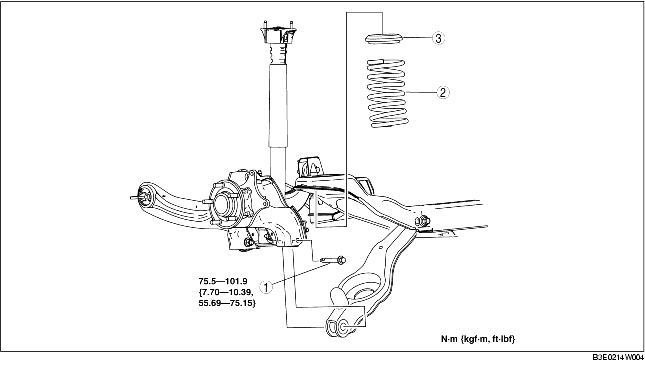 3

2

75.5—101.9
{7.70—10.39,
55.69—75.15}

1

N·m {kgf·m, ft·lbf}

B3E0214W004