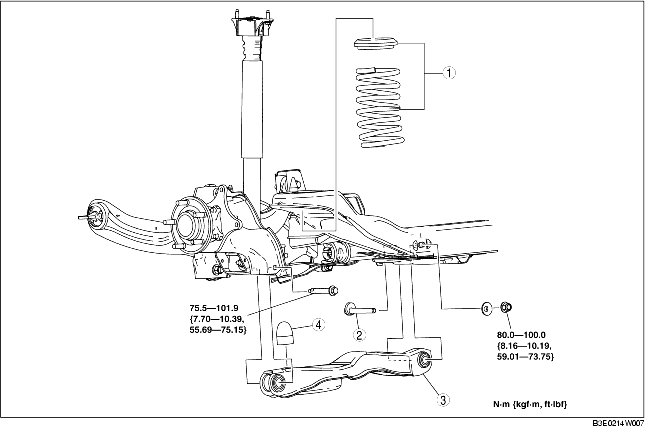 1

75.5—101.9
{7.70—10.39,
55.69—75.15}

4

2

3

80.0—100.0
{8.16—10.19,
59.01—73.75}

3

N·m {kgf·m, ft·lbf}

B3E0214W007