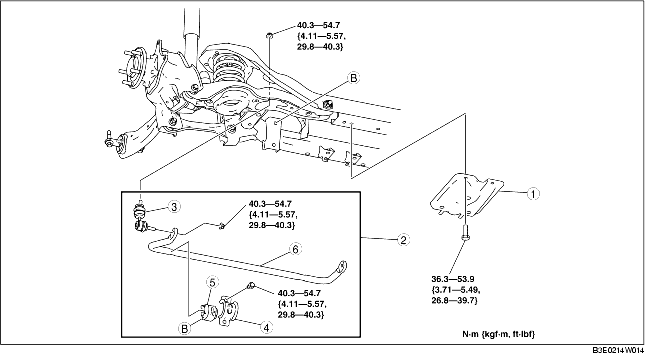 40.3—54.7
{4.11—5.57,
29.8—40.3}

B

1

3

40.3—54.7
{4.11—5.57,
29.8—40.3}

2

6

5

40.3—54.7
{4.11—5.57,
29.8—40.3}

B

4

36.3—53.9
{3.71—5.49,
26.8—39.7}

N·m {kgf·m, ft·lbf}

B3E0214W014