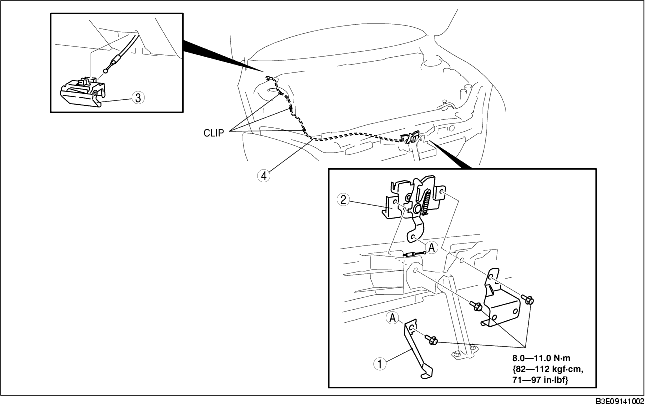 3

CLIP

4

2

A

A

1

8.0—11.0 N·m {82—112 kgf·cm, 71—97 in·lbf}

B3E09141002