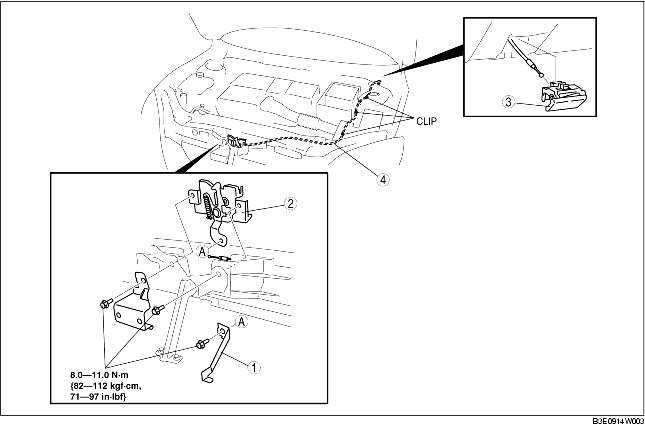 3

CLIP

4

2

A

A

1

8.0—11.0 N·m {82—112 kgf·cm, 71—97 in·lbf}

B3E0914W003