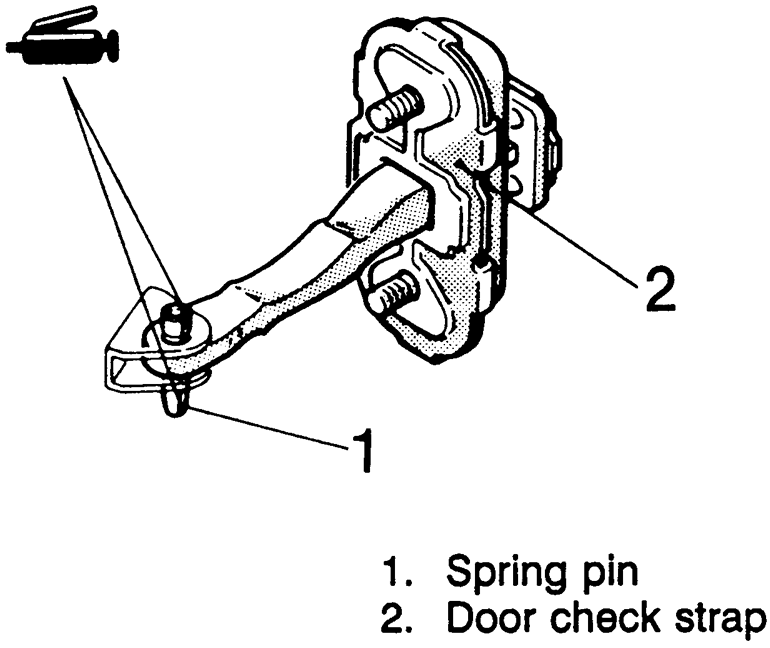 2

1

1. Spring pin
2. Door check strap