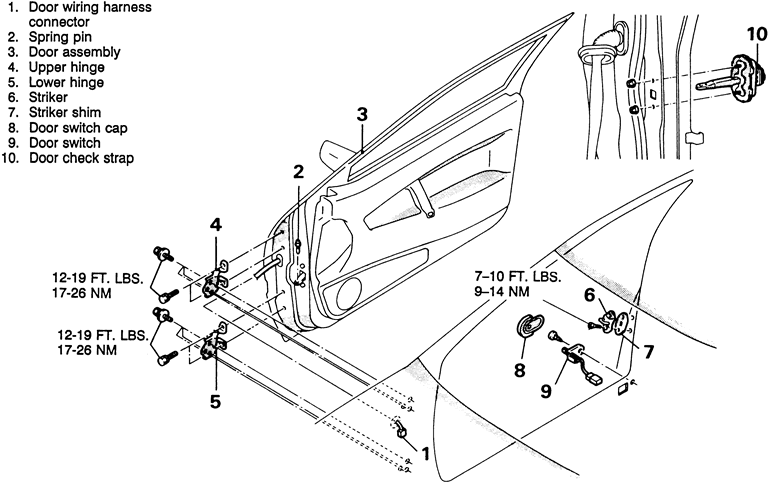 1. Door wiring harness connector
2. Spring pin
3. Door assembly
4. Upper hinge
5. Lower hinge
6. Striker
7. Striker shim
8. Door switch cap
9. Door switch
10. Door check strap

10

3

2

4

12-19 FT. LBS.
17-26 NM

12-19 FT. LBS.
17-26 NM

5

7–10 FT. LBS.
9–14 NM

6

7

8

9

1