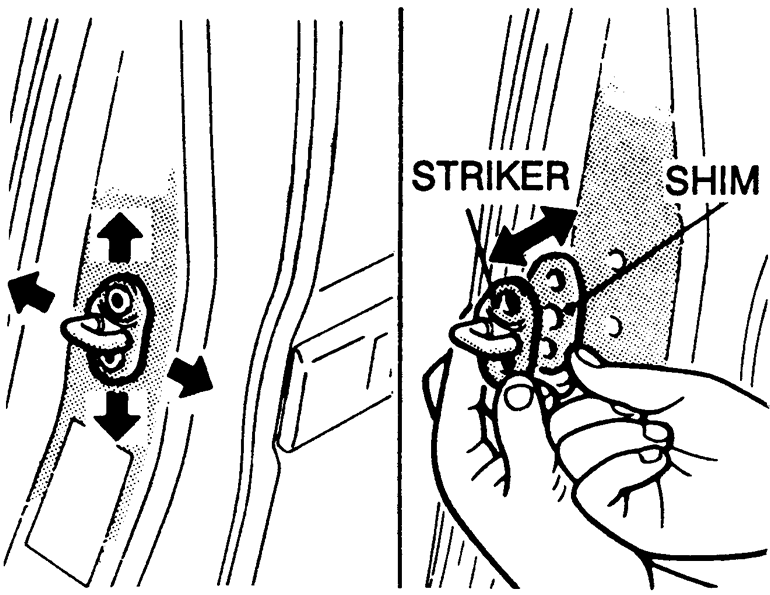 STRIKER
SHIM