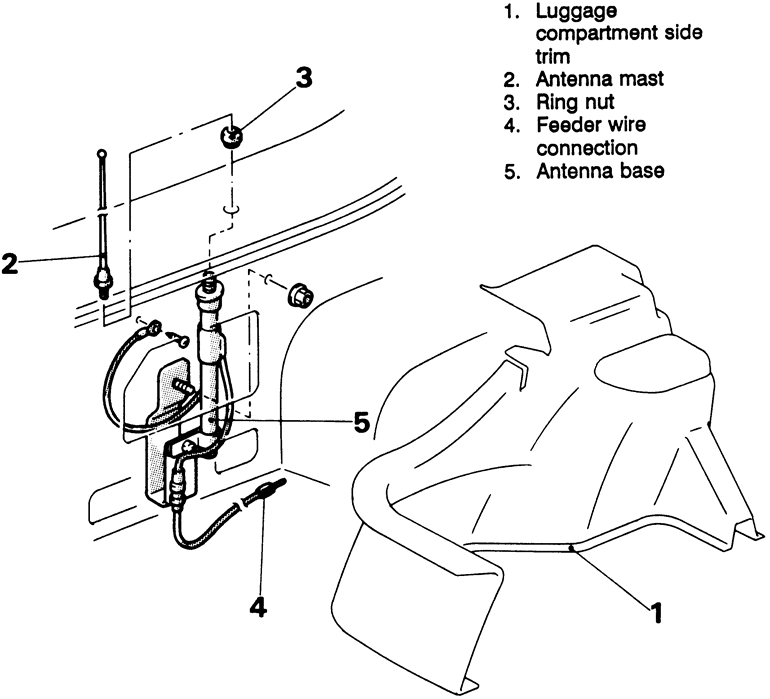 1. Luggage compartment side trim
2. Antenna mast
3. Ring nut
4. Feeder wire connection
5. Antenna base

3

2

5

4

1