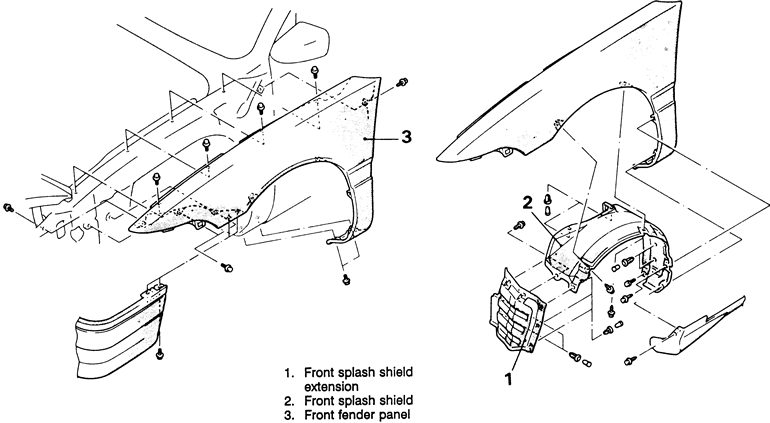 3

2

1

1. Front splash shield extension
2. Front splash shield
3. Front fender panel