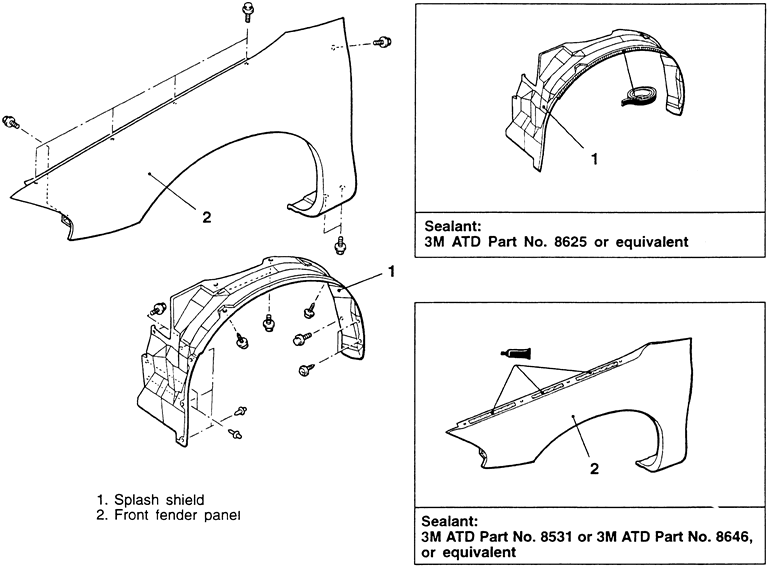 2

1

1. Splash shield
2. Front fender panel

1

Sealant:
3M ATD Part No. 8625 or equivalent

2

Sealant:
3M ATD Part No. 8531 or 3M ATD Part No. 8646, or equivalent