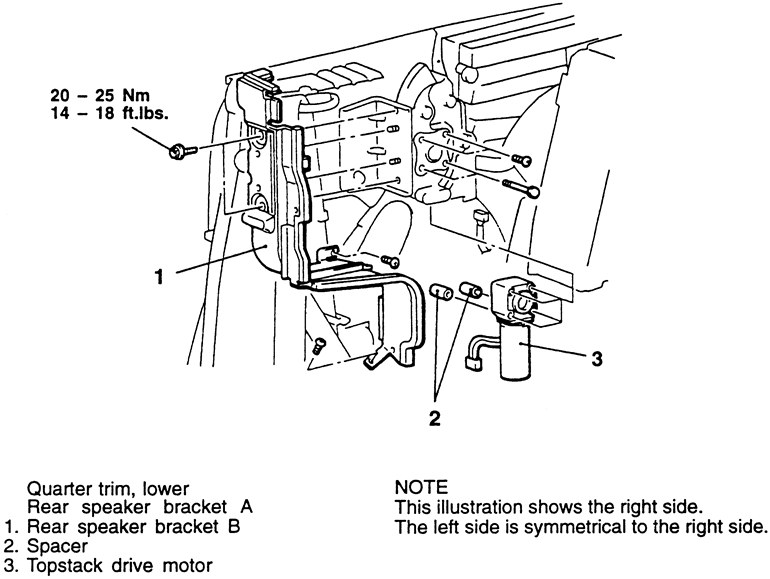 20 – 25 Nm
14 – 18 ft.lbs.

1

2

3

Quarter trim, lower
Rear speaker bracket A
1. Rear speaker bracket B
2. Spacer
3. Topstack drive motor

NOTE
This illustration shows the right side.
The left side is symmetrical to the right side.