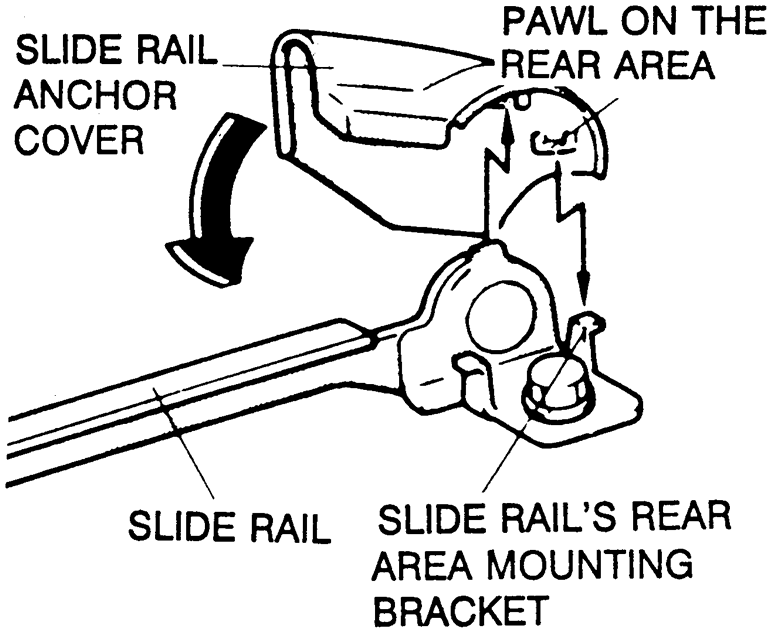 SLIDE RAIL ANCHOR COVER

PAWL ON THE REAR AREA

SLIDE RAIL

SLIDE RAIL'S REAR AREA MOUNTING BRACKET